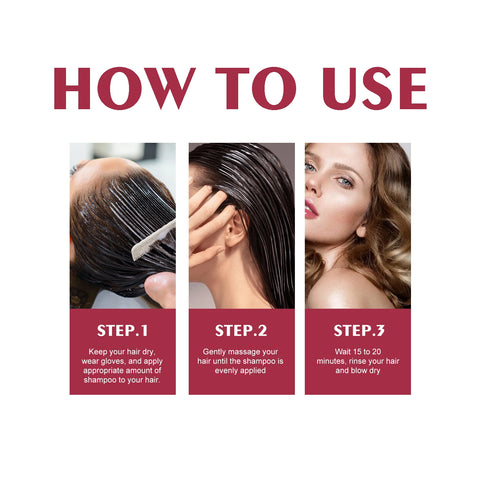 HOW TO USE

STEP.1

Keep your hair dry, wear gloves, and apply appropriate amount of shampoo to your hair.

STEP.2

Gently massage your hair until the shampoo is evenly applied

STEP.3

Wait 15 to 20 minutes, rinse your hair and blow dry