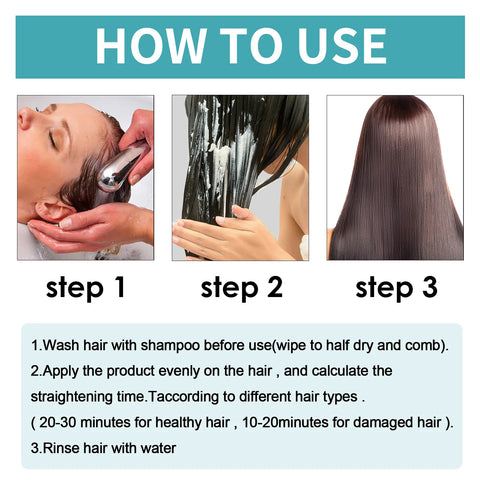 HOW TO USE

step 1

step 2

step 3

1.Wash hair with shampoo before use(wipe to half dry and comb).
2.Apply the product evenly on the hair , and calculate the straightening time.Taccording to different hair types .
( 20-30 minutes for healthy hair , 10-20minutes for damaged hair ).
3.Rinse hair with water