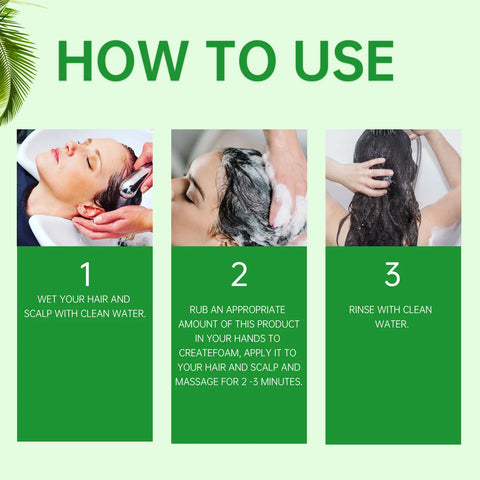 HOW TO USE

1
WET YOUR HAIR AND SCALP WITH CLEAN WATER.

2
RUB AN APPROPRIATE AMOUNT OF THIS PRODUCT IN YOUR HANDS TO CREATEFOAM, APPLY IT TO YOUR HAIR AND SCALP AND MASSAGE FOR 2 -3 MINUTES.

3
RINSE WITH CLEAN WATER.