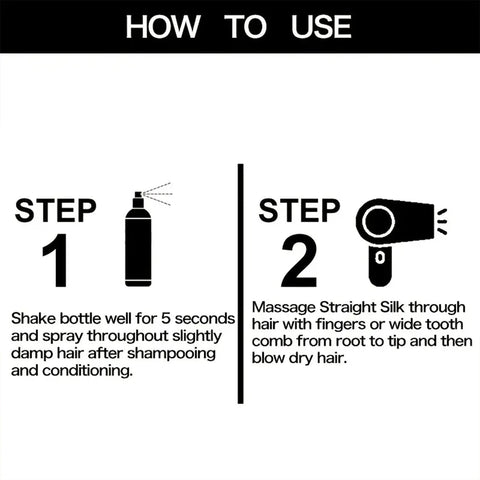 HOW TO USE

STEP 1

Shake bottle well for 5 seconds and spray throughout slightly damp hair after shampooing and conditioning.

STEP 2

Massage Straight Silk through hair with fingers or wide tooth comb from root to tip and then blow dry hair.