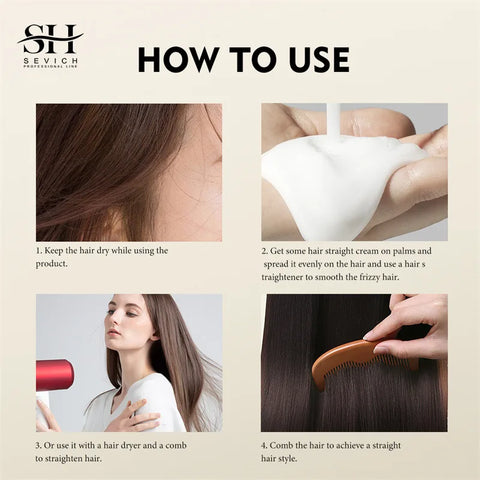 SH
SEVICH
PROFESSIONAL LINE

HOW TO USE

1. Keep the hair dry while using the product.

2. Get some hair straight cream on palms and spread it evenly on the hair and use a hair s traightener to smooth the frizzy hair.

3. Or use it with a hair dryer and a comb to straighten hair.

4. Comb the hair to achieve a straight hair style.