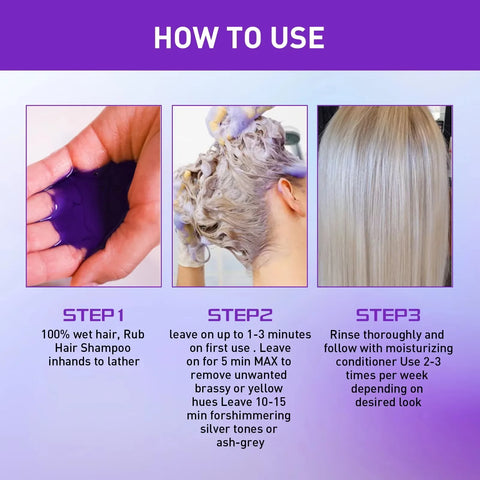 HOW TO USE

STEP1
100% wet hair, Rub Hair Shampoo inhands to lather

STEP2
leave on up to 1-3 minutes on first use . Leave on for 5 min MAX to remove unwanted brassy or yellow hues Leave 10-15 min forshimmering silver tones or ash-grey

STEP3
Rinse thoroughly and follow with moisturizing conditioner Use 2-3 times per week depending on desired look