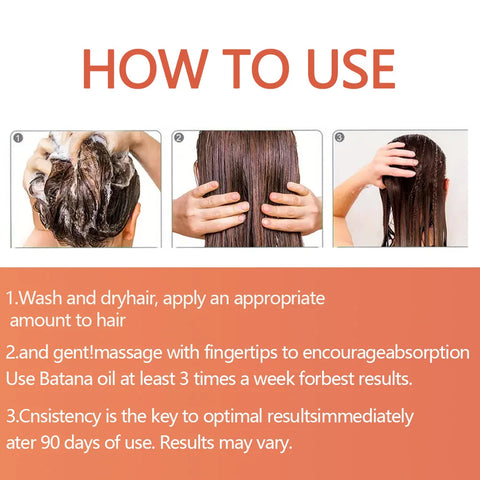 HOW TO USE

1

2

3

1.Wash and dryhair, apply an appropriate amount to hair

2.and gent!massage with fingertips to encourageabsorption Use Batana oil at least 3 times a week forbest results.

3.Cnsistency is the key to optimal resultsimmediately ater 90 days of use. Results may vary.