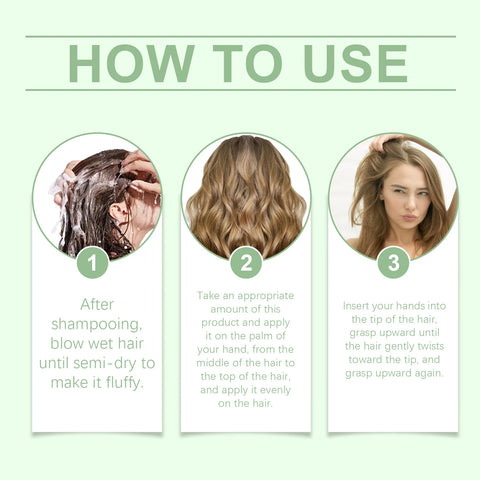 HOW TO USE

1

After shampooing, blow wet hair until semi-dry to make it fluffy.

2

Take an appropriate amount of this product and apply it on the palm of your hand, from the middle of the hair to the top of the hair, and apply it evenly on the hair.

3

Insert your hands into the tip of the hair, grasp upward until the hair gently twists toward the tip, and grasp upward again.