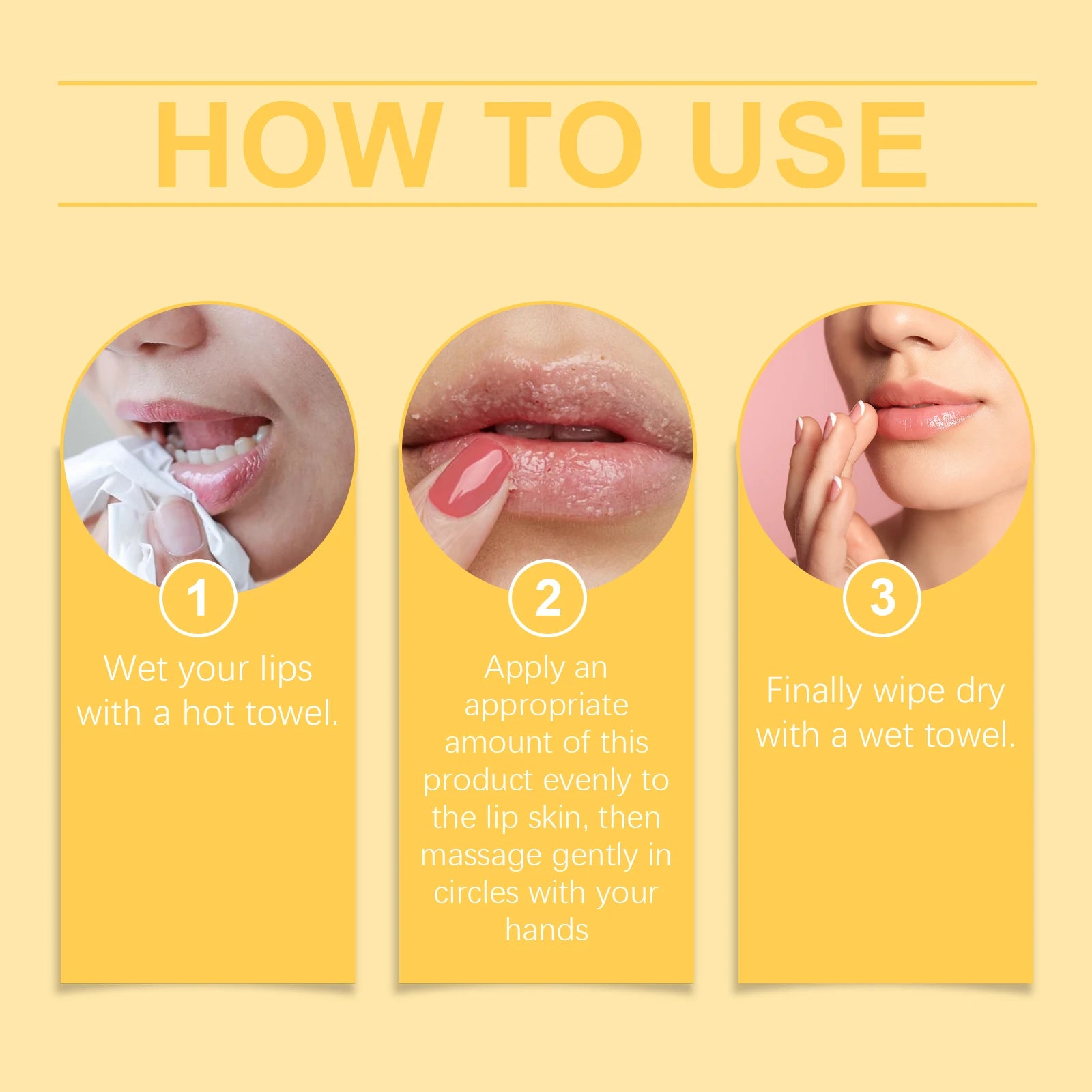 HOW TO USE

1

Wet your lips with a hot towel.

2

Apply an appropriate amount of this product evenly to the lip skin, then massage gently in circles with your hands

3

Finally wipe dry with a wet towel.