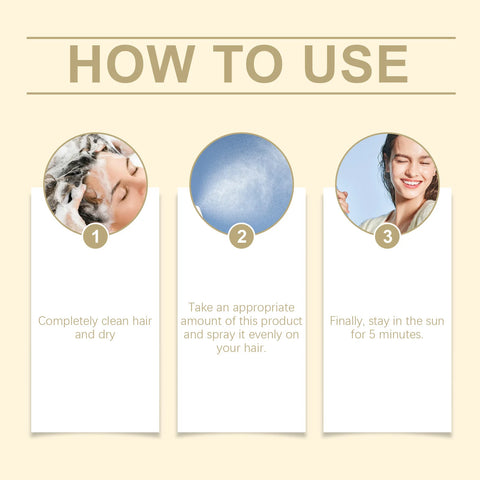 HOW TO USE

1

Completely clean hair and dry

2

Take an appropriate amount of this product and spray it evenly on your hair.

3

Finally, stay in the sun for 5 minutes.