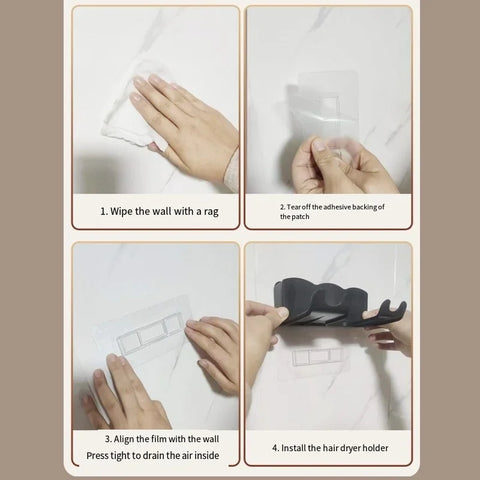 1. Wipe the wall with a rag

2. Tear off the adhesive backing of the patch

3. Align the film with the wall
Press tight to drain the air inside

4. Install the hair dryer holder