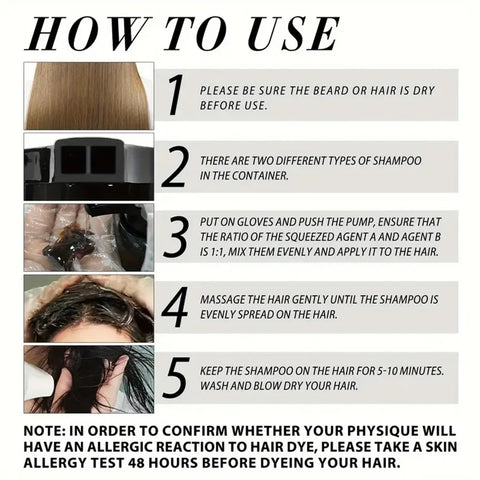 HOW TO USE

1 PLEASE BE SURE THE BEARD OR HAIR IS DRY BEFORE USE.

2 THERE ARE TWO DIFFERENT TYPES OF SHAMPOO IN THE CONTAINER.

3 PUT ON GLOVES AND PUSH THE PUMP, ENSURE THAT THE RATIO OF THE SQUEEZED AGENT A AND AGENT B IS 1:1, MIX THEM EVENLY AND APPLY IT TO THE HAIR.

4 MASSAGE THE HAIR GENTLY UNTIL THE SHAMPOO IS EVENLY SPREAD ON THE HAIR.

5 KEEP THE SHAMPOO ON THE HAIR FOR 5-10 MINUTES. WASH AND BLOW DRY YOUR HAIR.

NOTE: IN ORDER TO CONFIRM WHETHER YOUR PHYSIQUE WILL HAVE AN ALLERGIC REACTION TO HAIR DYE, PLEASE TAKE A SKIN ALLERGY TEST 48 HOURS BEFORE DYEING YOUR HAIR.