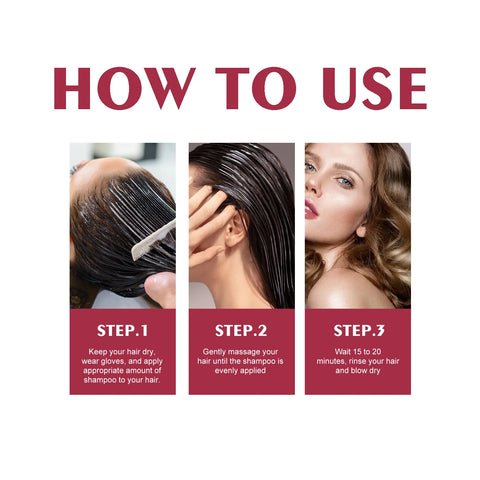 HOW TO USE

STEP.1

Keep your hair dry, wear gloves, and apply appropriate amount of shampoo to your hair.

STEP.2

Gently massage your hair until the shampoo is evenly applied

STEP.3

Wait 15 to 20 minutes, rinse your hair and blow dry