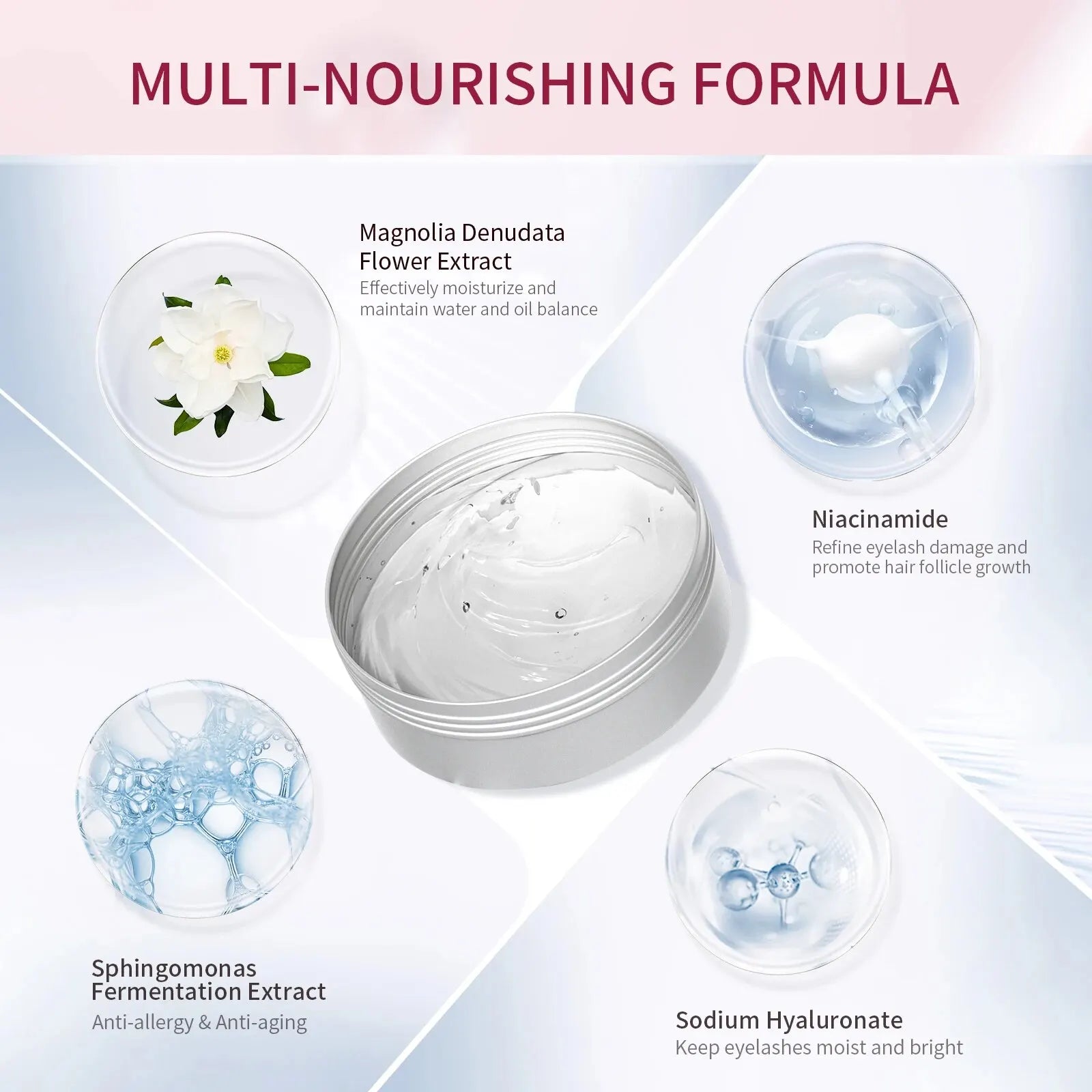 MULTI-NOURISHING FORMULA

Magnolia Denudata Flower Extract
Effectively moisturize and maintain water and oil balance

Niacinamide
Refine eyelash damage and promote hair follicle growth

Sphingomonas Fermentation Extract
Anti-allergy & Anti-aging

Sodium Hyaluronate
Keep eyelashes moist and bright