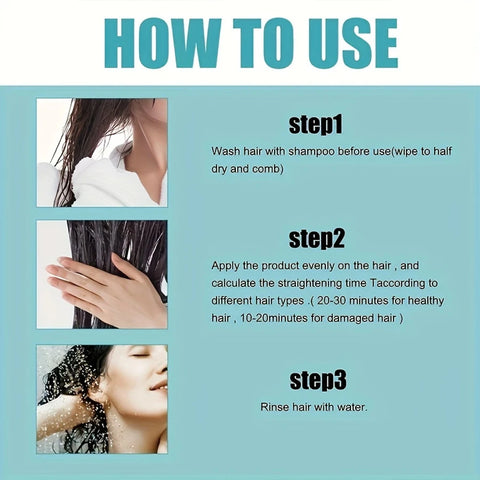 HOW TO USE

step1

Wash hair with shampoo before use(wipe to half dry and comb)

step2

Apply the product evenly on the hair , and calculate the straightening time Taccording to different hair types .( 20-30 minutes for healthy hair , 10-20minutes for damaged hair )

step3

Rinse hair with water.