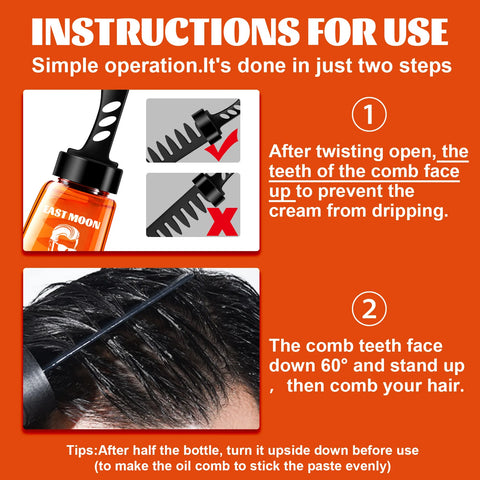 INSTRUCTIONS FOR USE

Simple operation.It's done in just two steps

EAST MOON

1

After twisting open, the teeth of the comb face up to prevent the cream from dripping.

2

The comb teeth face down 60° and stand up , then comb your hair.

Tips:After half the bottle, turn it upside down before use (to make the oil comb to stick the paste evenly)