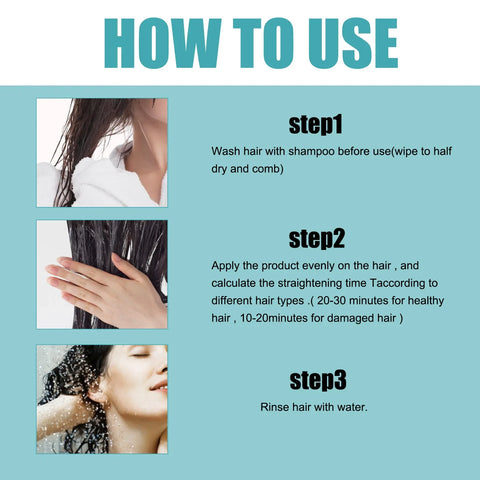 HOW TO USE

step1

Wash hair with shampoo before use(wipe to half dry and comb)

step2

Apply the product evenly on the hair , and calculate the straightening time Taccording to different hair types .( 20-30 minutes for healthy hair , 10-20minutes for damaged hair )

step3

Rinse hair with water.