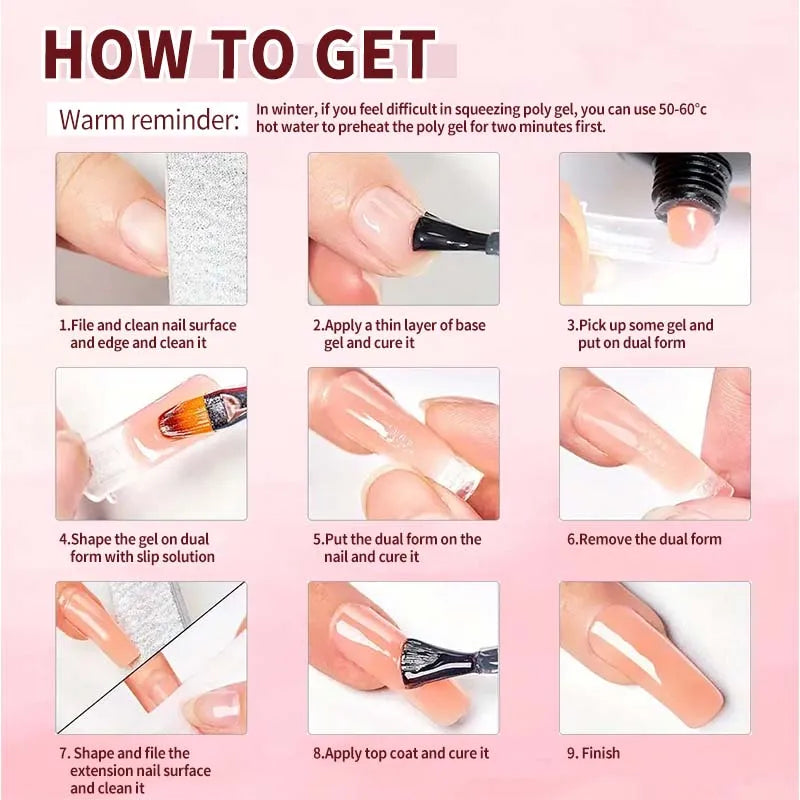 HOW TO GET

Warm reminder: In winter, if you feel difficult in squeezing poly gel, you can use 50-60°c hot water to preheat the poly gel for two minutes first.

1.File and clean nail surface and edge and clean it

2.Apply a thin layer of base gel and cure it

3.Pick up some gel and put on dual form

4.Shape the gel on dual form with slip solution

5.Put the dual form on the nail and cure it

6.Remove the dual form

7. Shape and file the extension nail surface and clean it

8.Apply top coat and cure it

9. Finish