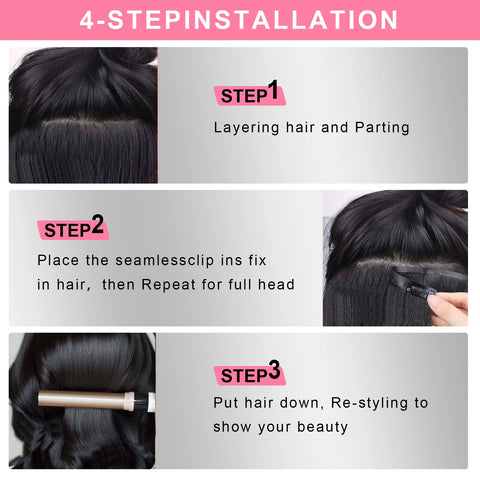 4-STEPINSTALLATION

STEP1

Layering hair and Parting

STEP2

Place the seamlessclip ins fix in hair, then Repeat for full head

STEP3

Put hair down, Re-styling to show your beauty